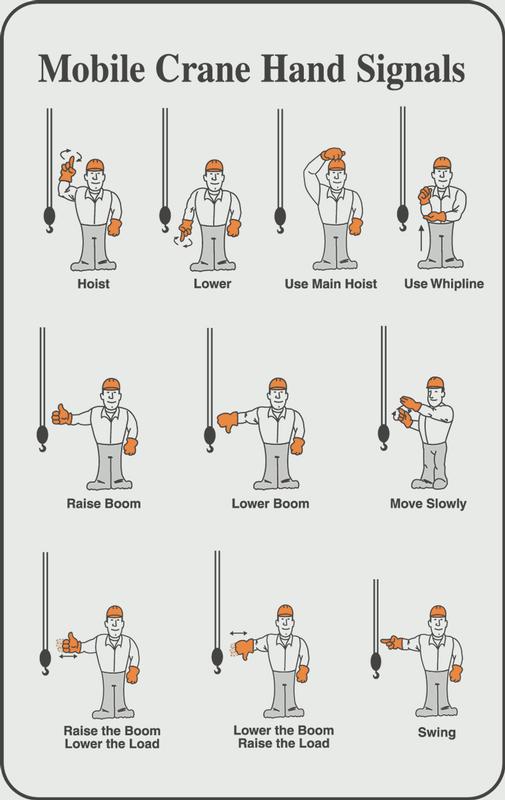 Mobile Crane Hand Signals

Hoist

Lower

Use Main Hoist

Use Whipline

Raise Boom

Lower Boom

Move Slowly

Raise the Boom Lower the Load

Lower the Boom Raise the Load

Swing