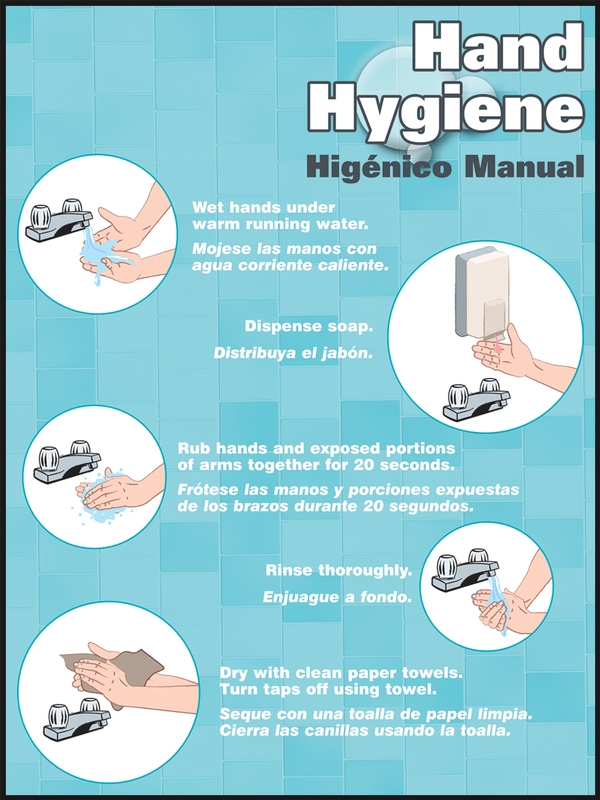 Hand Hygiene

Higénico Manual

Wet hands under warm running water.

Mojese las manos con agua corriente caliente.

Dispense soap.

Distribuya el jabón.

Rub hands and exposed portions of arms together for 20 seconds.

Frótese las manos y porciones expuestas de los brazos durante 20 segundos.

Rinse thoroughly.

Enjuague a fondo.

Dry with clean paper towels. Turn taps off using towel.

Seque con una toalla de papel limpia. Cierra las canillas usando la toalla.